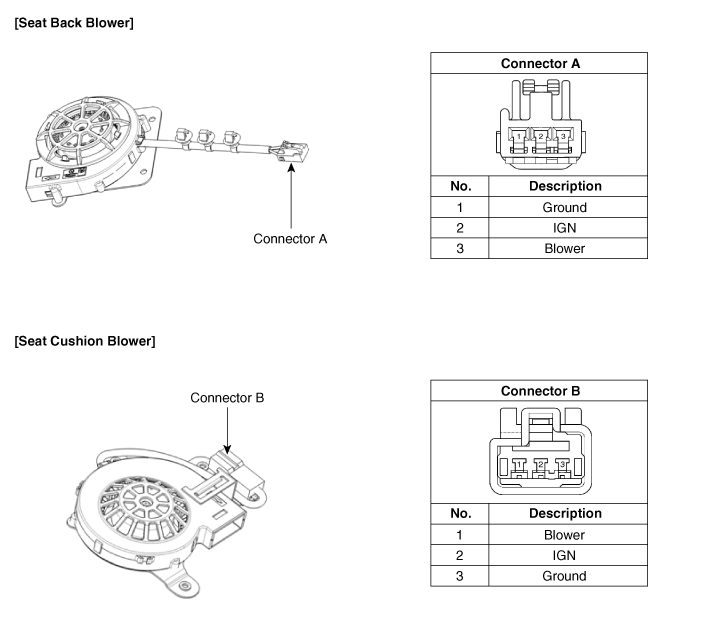 [Seat Back Blower]

Connector A

Connector A

1 2 3

| No. | Description |
|---|---|
| 1 | Ground |
| 2 | IGN |
| 3 | Blower |

[Seat Cushion Blower]

Connector B

Connector B

1 2 3

| No. | Description |
|---|---|
| 1 | Blower |
| 2 | IGN |
| 3 | Ground |