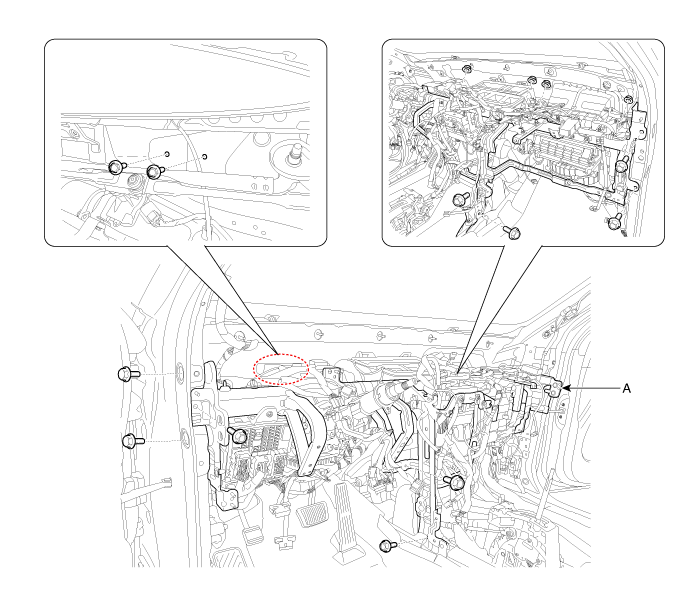 A