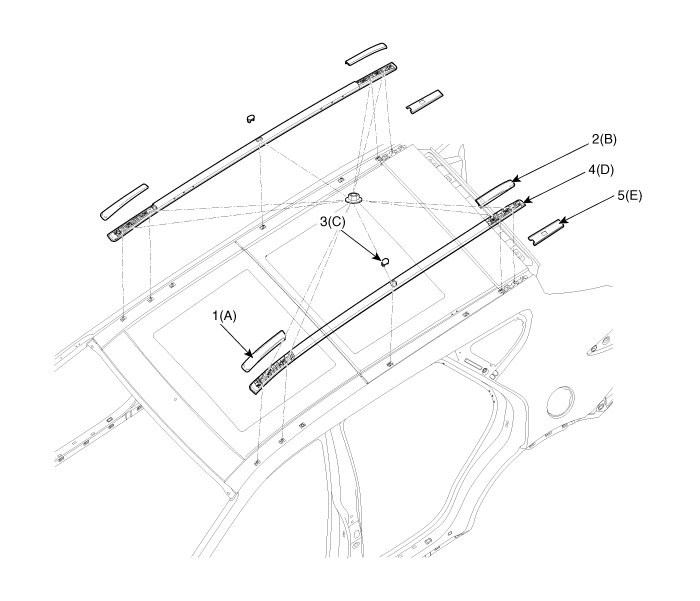 2(B)
4(D)
5(E)
3(C)
1(A)