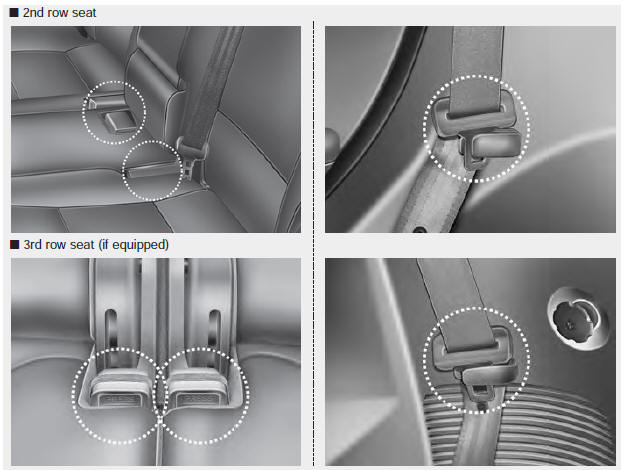 ■ 2nd row seat

■ 3rd row seat (if equipped)