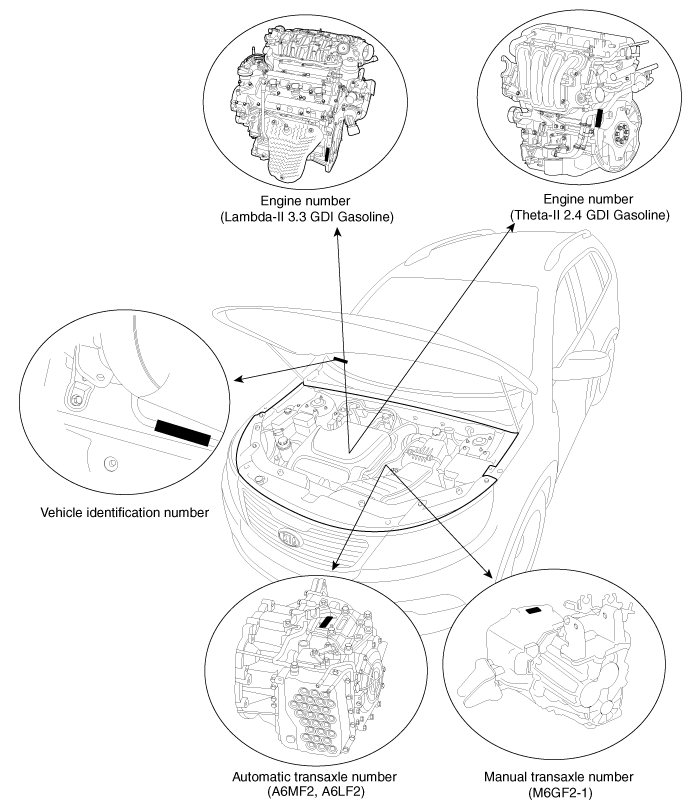 Engine number
(Lambda-II 3.3 GDI Gasoline)

Engine number
(Theta-II 2.4 GDI Gasoline)

Vehicle identification number

Automatic transaxle number
(A6MF2, A6LF2)

Manual transaxle number
(M6GF2-1)