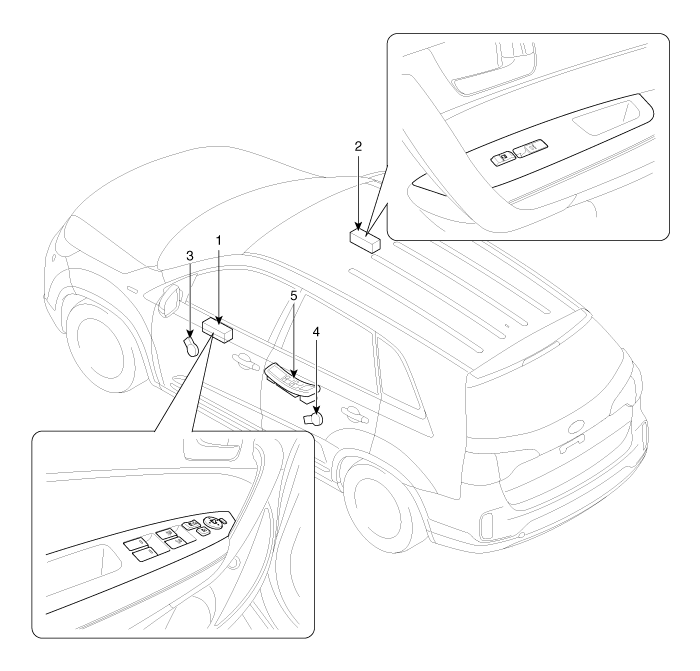 2
1
3
5
4