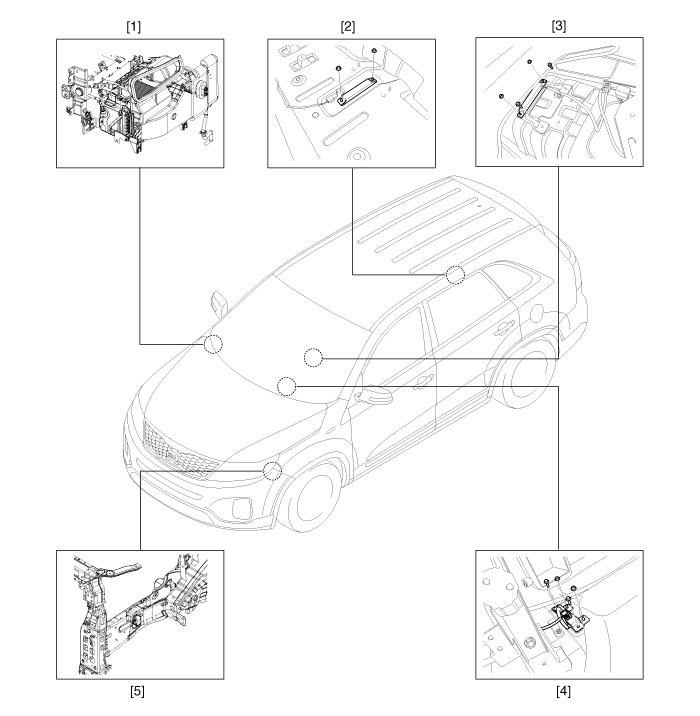 [1]

[2]

[3]

[5]

[4]