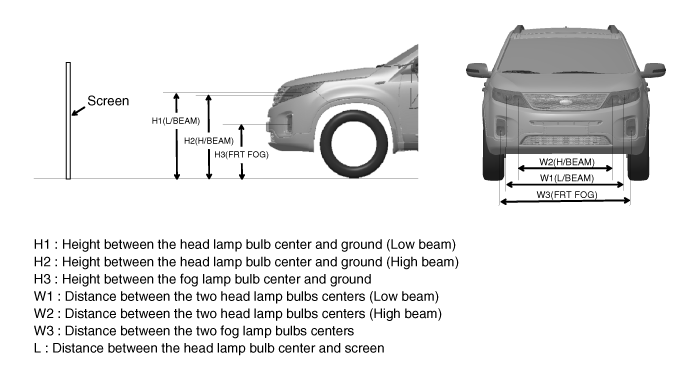 Screen

H1(L/BEAM)

H2(H/BEAM)

H3(FRT FOG)

W2(H/BEAM)

W1(L/BEAM)

W3(FRT FOG)

H1 : Height between the head lamp bulb center and ground (Low beam)
H2 : Height between the head lamp bulb center and ground (High beam)
H3 : Height between the fog lamp bulb center and ground
W1 : Distance between the two head lamp bulbs centers (Low beam)
W2 : Distance between the two head lamp bulbs centers (High beam)
W3 : Distance between the two fog lamp bulbs centers
L : Distance between the head lamp bulb center and screen