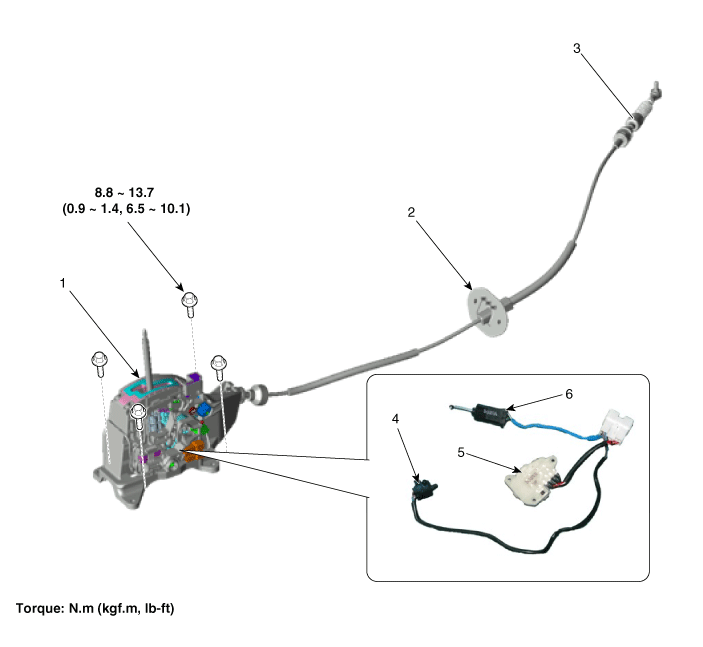 3

8.8 ~ 13.7
(0.9 ~ 1.4, 6.5 ~ 10.1)

2

1

6

4

5

Torque: N.m (kgf.m, lb-ft)