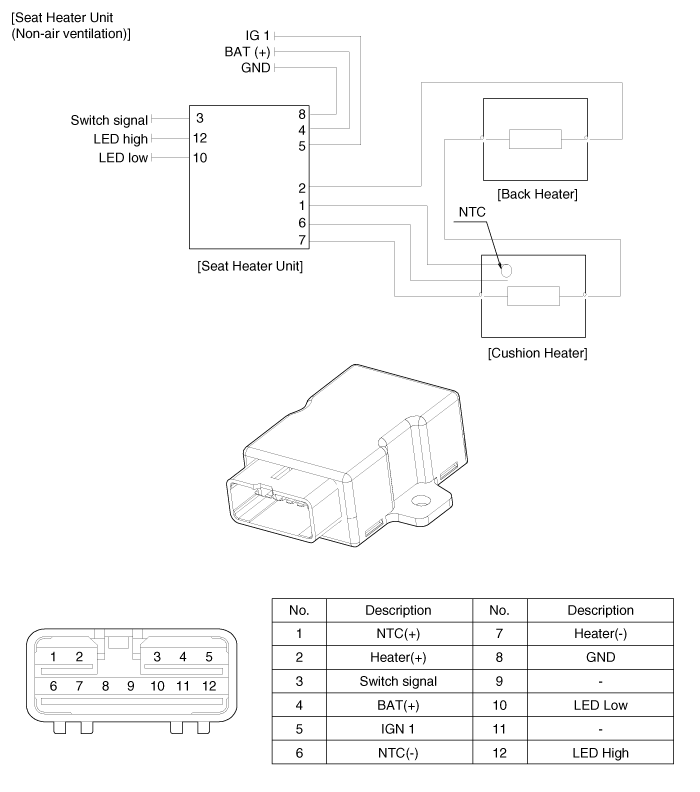 [Seat Heater Unit
(Non-air ventilation)]

IG 1
BAT (+)
GND

Switch signal
LED high
LED low

3
12
10

8
4
5

2
1
6
7

[Seat Heater Unit]

[Back Heater]

NTC

[Cushion Heater]

1 2 3 4 5
6 7 8 9 10 11 12

| No. | Description | No. | Description |
|---|---|---|---|
| 1 | NTC(+) | 7 | Heater(-) |
| 2 | Heater(+) | 8 | GND |
| 3 | Switch signal | 9 | - |
| 4 | BAT(+) | 10 | LED Low |
| 5 | IGN 1 | 11 | - |
| 6 | NTC(-) | 12 | LED High |