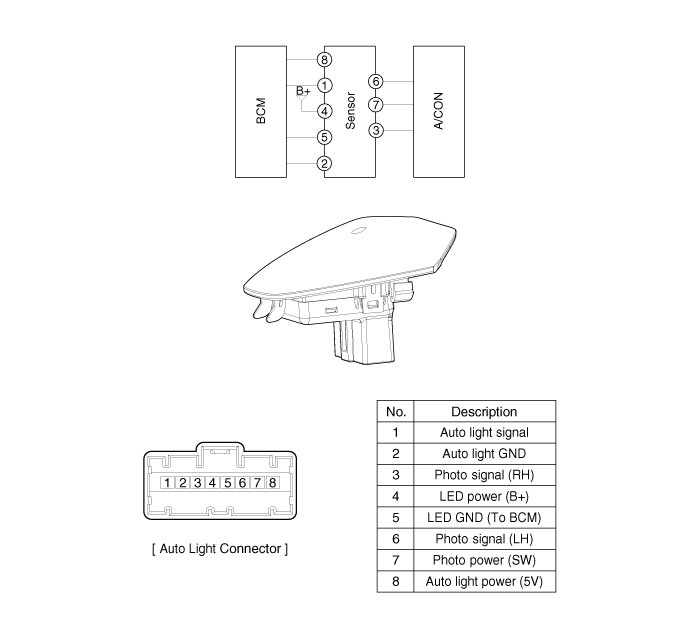 BCM
8
B+
1
4
5
2
Sensor
6
7
3
A/CON

1 2 3 4 5 6 7 8

[ Auto Light Connector ]

| No. | Description |
|---|---|
| 1 | Auto light signal |
| 2 | Auto light GND |
| 3 | Photo signal (RH) |
| 4 | LED power (B+) |
| 5 | LED GND (To BCM) |
| 6 | Photo signal (LH) |
| 7 | Photo power (SW) |
| 8 | Auto light power (5V) |