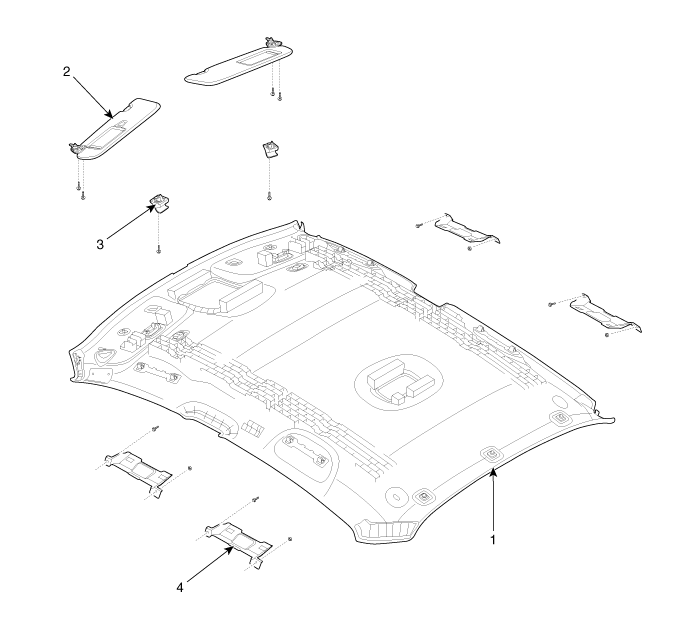 2
3
1
4