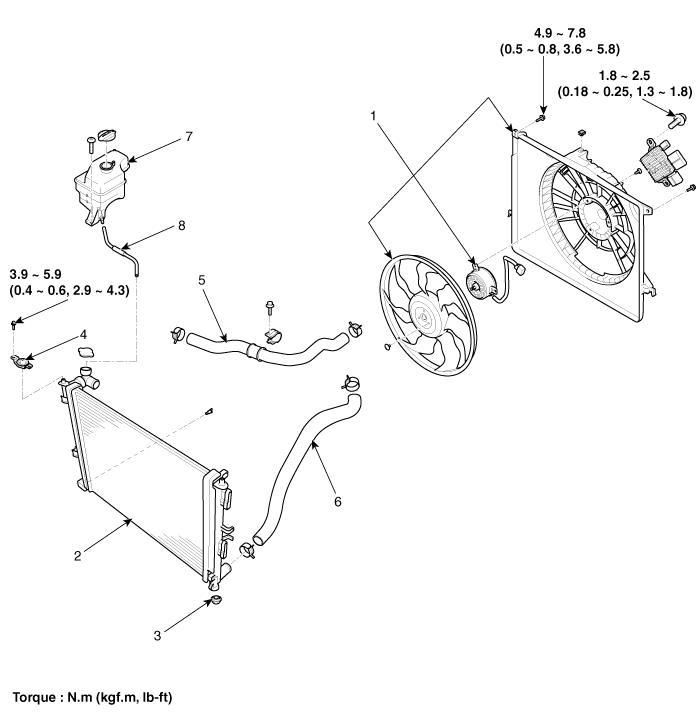 4.9 ~ 7.8
(0.5 ~ 0.8, 3.6 ~ 5.8)

1.8 ~ 2.5
(0.18 ~ 0.25, 1.3 ~ 1.8)

1

7

8

3.9 ~ 5.9
(0.4 ~ 0.6, 2.9 ~ 4.3)

5

4

6

2

3

Torque : N.m (kgf.m, lb-ft)