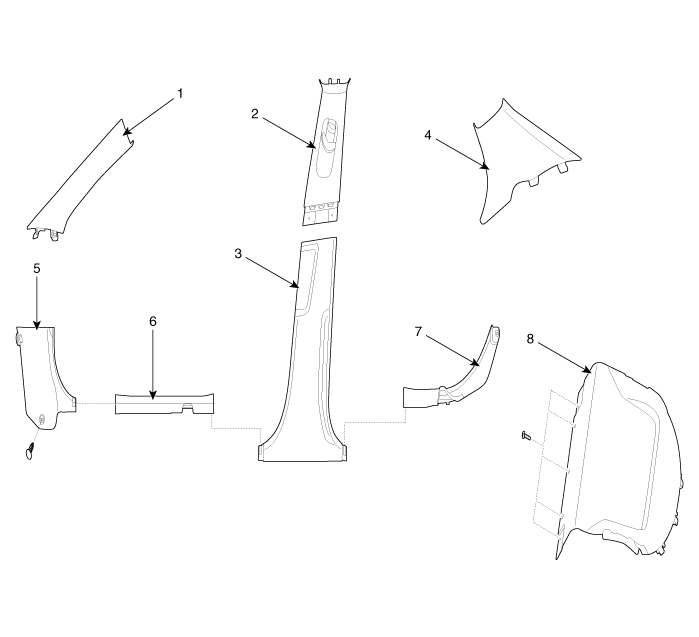 1
2
4
3
5
6
7
8