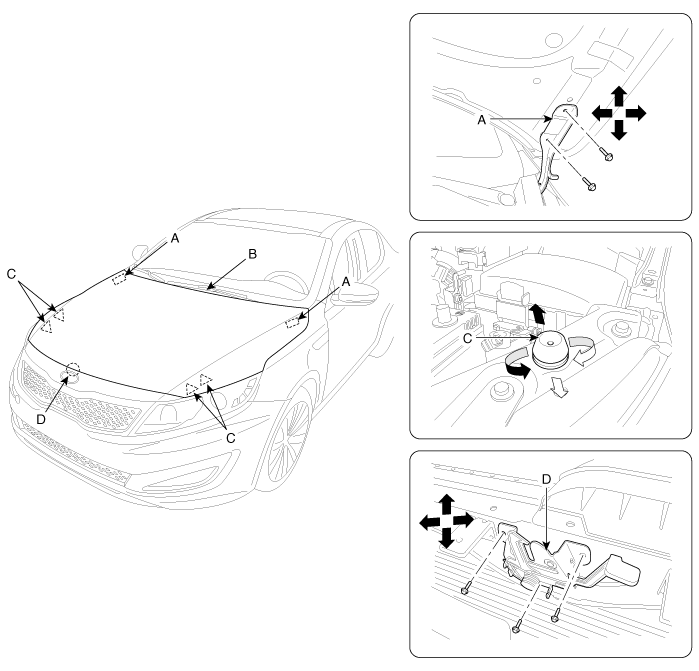 A
B
C
A
D
C
A
C
D