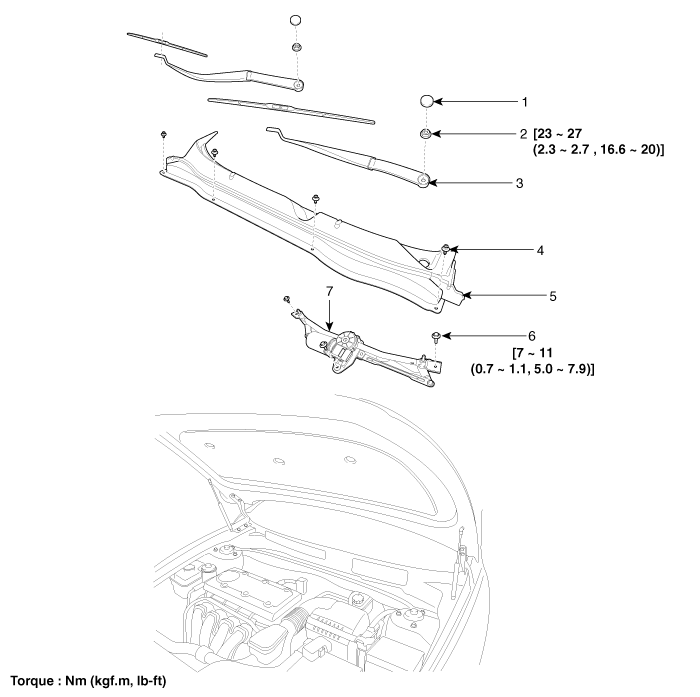 1

2 [23 ~ 27 (2.3 ~ 2.7 , 16.6 ~ 20)]

3

4

5

7

6 [7 ~ 11 (0.7 ~ 1.1, 5.0 ~ 7.9)]

Torque : Nm (kgf.m, lb-ft)