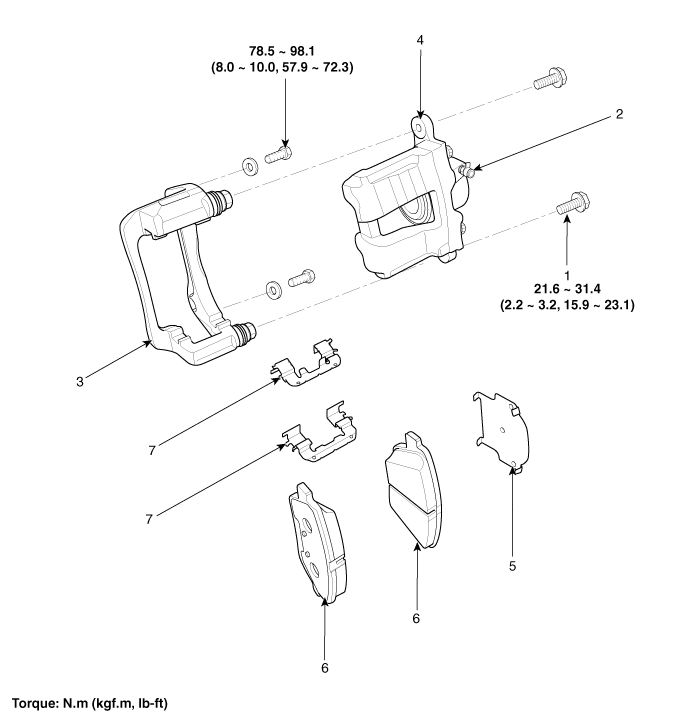 78.5 ~ 98.1
(8.0 ~ 10.0, 57.9 ~ 72.3)

4

2

1
21.6 ~ 31.4
(2.2 ~ 3.2, 15.9 ~ 23.1)

3

7

7

5

6

6

Torque: N.m (kgf.m, lb-ft)