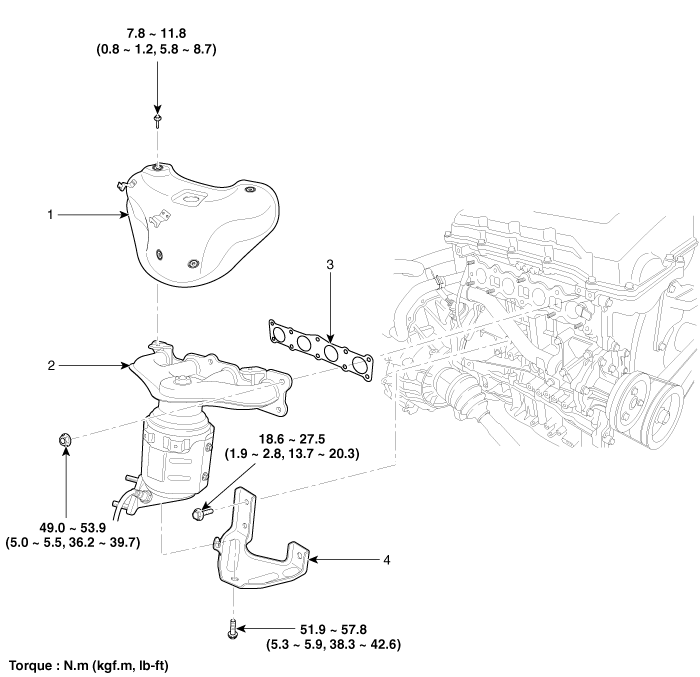 7.8 ~ 11.8
(0.8 ~ 1.2, 5.8 ~ 8.7)

1

3

2

18.6 ~ 27.5
(1.9 ~ 2.8, 13.7 ~ 20.3)

49.0 ~ 53.9
(5.0 ~ 5.5, 36.2 ~ 39.7)

4

51.9 ~ 57.8
(5.3 ~ 5.9, 38.3 ~ 42.6)

Torque : N.m (kgf.m, lb-ft)