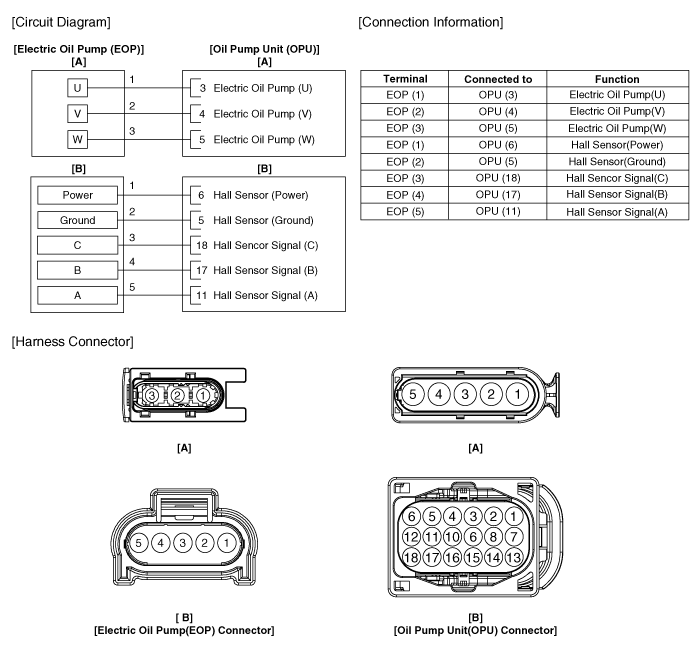 [Circuit Diagram]

[Electric Oil Pump (EOP)]
[A]

U
V
W

1
2
3

[Oil Pump Unit (OPU)]
[A]

3 Electric Oil Pump (U)
4 Electric Oil Pump (V)
5 Electric Oil Pump (W)

[B]

Power
Ground
C
B
A

1
2
3
4
5

[B]

6 Hall Sensor (Power)
5 Hall Sensor (Ground)
18 Hall Sencor Signal (C)
17 Hall Sensor Signal (B)
11 Hall Sensor Signal (A)

[Connection Information]

| Terminal | Connected to | Function |
|---|---|---|
| EOP (1) | OPU (3) | Electric Oil Pump(U) |
| EOP (2) | OPU (4) | Electric Oil Pump(V) |
| EOP (3) | OPU (5) | Electric Oil Pump(W) |
| EOP (1) | OPU (6) | Hall Sensor(Power) |
| EOP (2) | OPU (5) | Hall Sensor(Ground) |
| EOP (3) | OPU (18) | Hall Sencor Signal(C) |
| EOP (4) | OPU (17) | Hall Sensor Signal(B) |
| EOP (5) | OPU (11) | Hall Sensor Signal(A) |

[Harness Connector]

3 2 1

[A]

5 4 3 2 1

[A]

5 4 3 2 1

[ B]
[Electric Oil Pump(EOP) Connector]

6 5 4 3 2 1
12 11 10 6 8 7
18 17 16 15 14 13

[B]
[Oil Pump Unit(OPU) Connector]