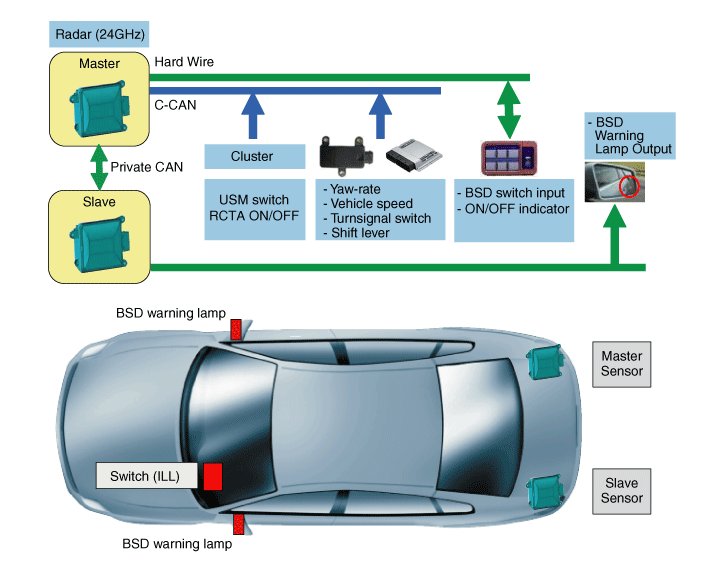 Radar (24GHz)

Master

Hard Wire

C-CAN

Private CAN

Slave

Cluster

USM switch
RCTA ON/OFF

- Yaw-rate
- Vehicle speed
- Turnsignal switch
- Shift lever

- BSD switch input
- ON/OFF indicator

- BSD Warning Lamp Output

BSD warning lamp

Master Sensor

Switch (ILL)

Slave Sensor

BSD warning lamp