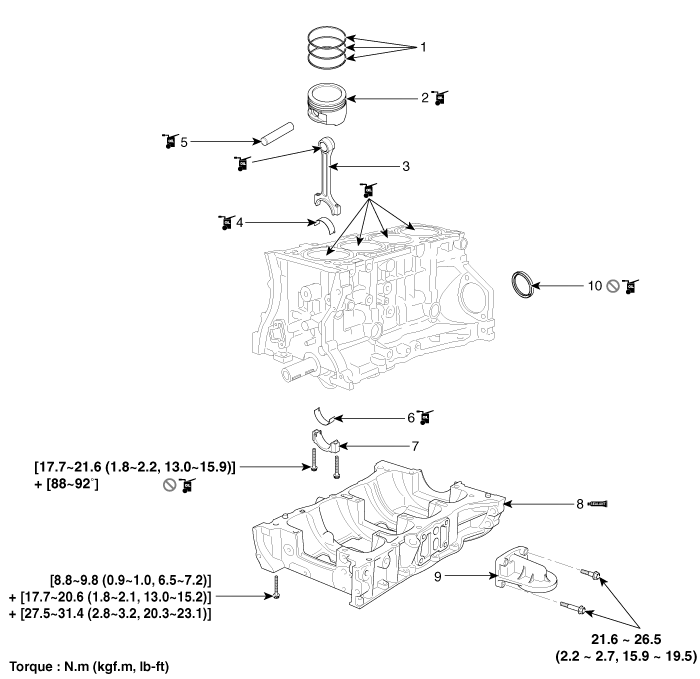 1

2

5

3

4

10

6

7

[17.7~21.6 (1.8~2.2, 13.0~15.9)]
+ [88~92°]

8

9

[8.8~9.8 (0.9~1.0, 6.5~7.2)]
+ [17.7~20.6 (1.8~2.1, 13.0~15.2)]
+ [27.5~31.4 (2.8~3.2, 20.3~23.1)]

21.6 ~ 26.5
(2.2 ~ 2.7, 15.9 ~ 19.5)

Torque : N.m (kgf.m, lb-ft)