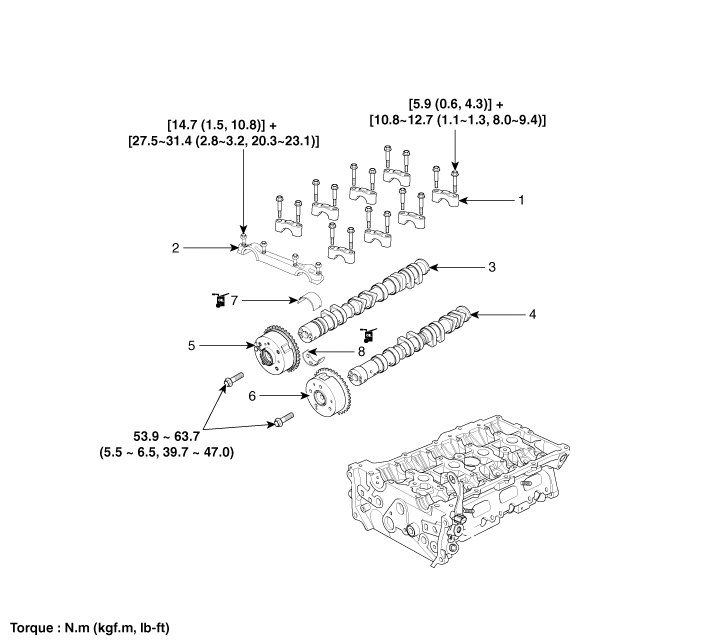 [5.9 (0.6, 4.3)] +
[10.8~12.7 (1.1~1.3, 8.0~9.4)]

[14.7 (1.5, 10.8)] +
[27.5~31.4 (2.8~3.2, 20.3~23.1)]

1

2

3

7

4

5

8

6

53.9 ~ 63.7
(5.5 ~ 6.5, 39.7 ~ 47.0)

Torque : N.m (kgf.m, lb-ft)