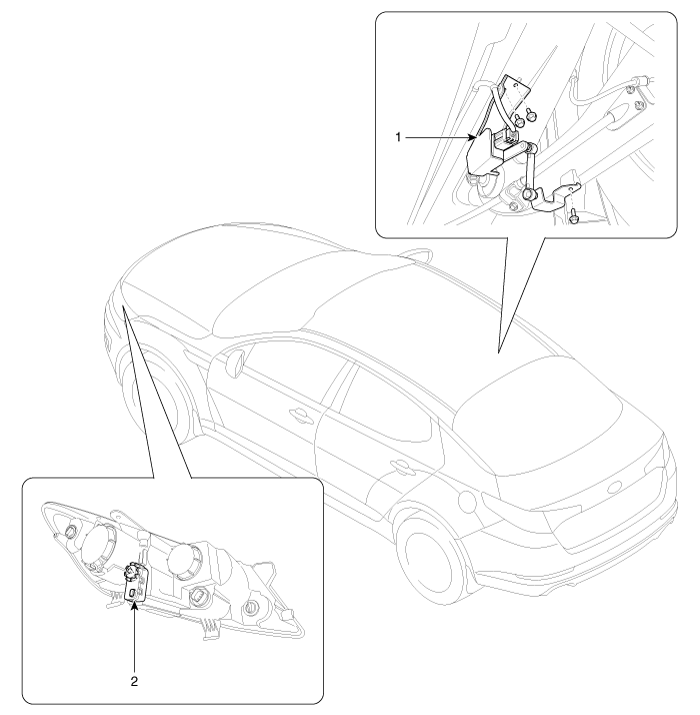 1

2