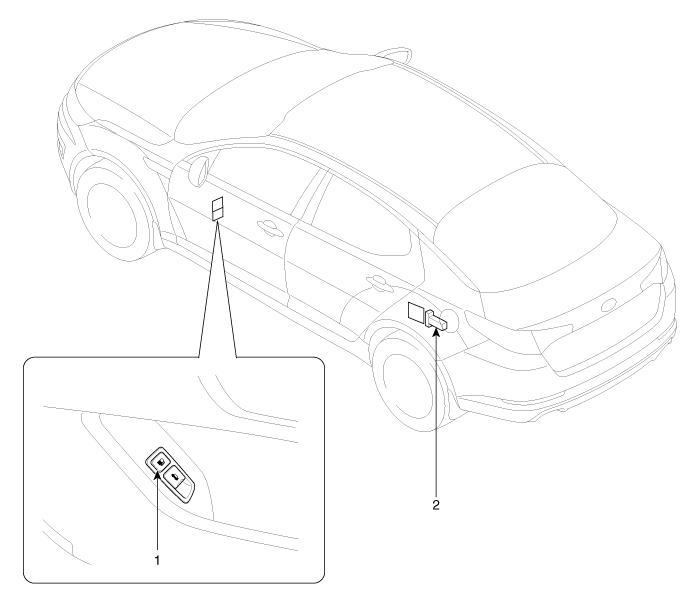 1

2