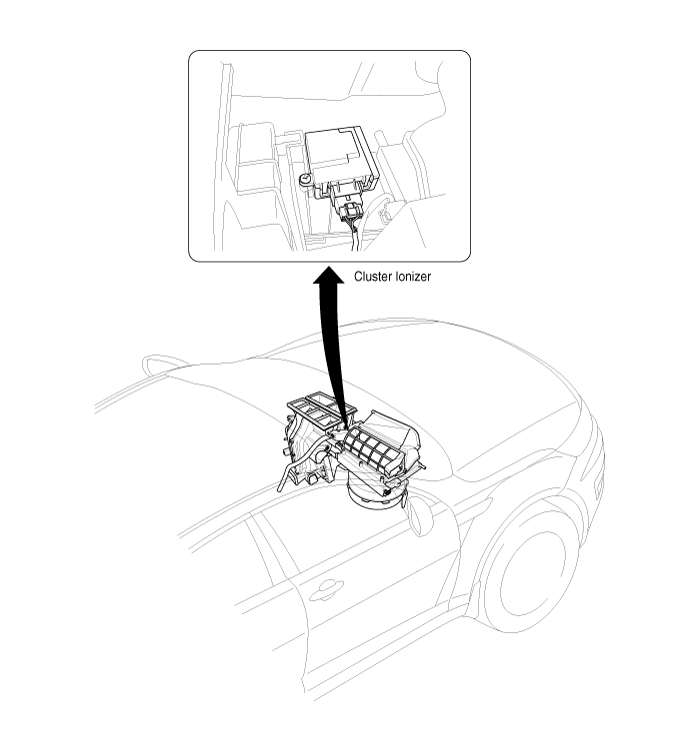 Cluster Ionizer