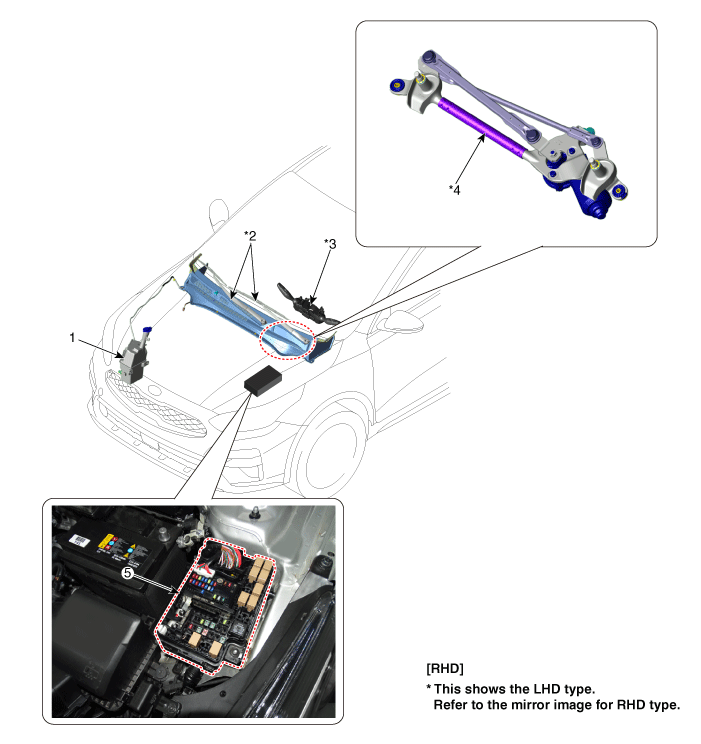 *4

*2

*3

1

5

[RHD]
* This shows the LHD type.
Refer to the mirror image for RHD type.