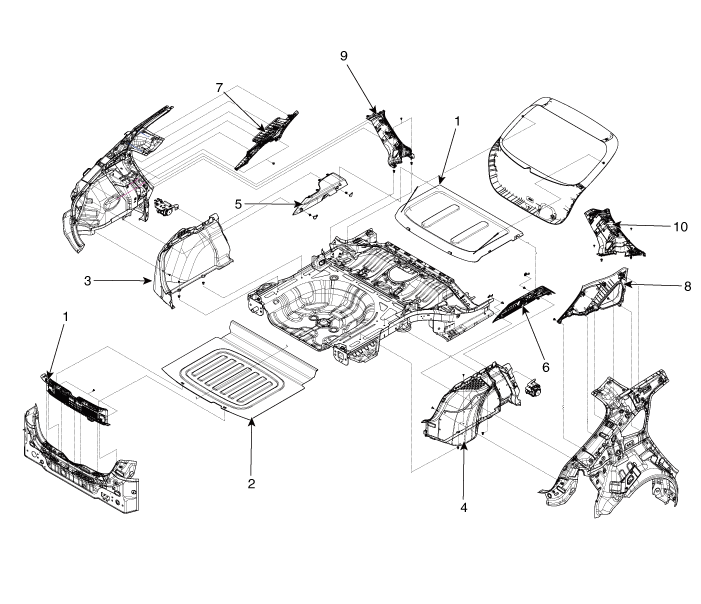 9
7
1
5
10
3
8
1
6
2
4