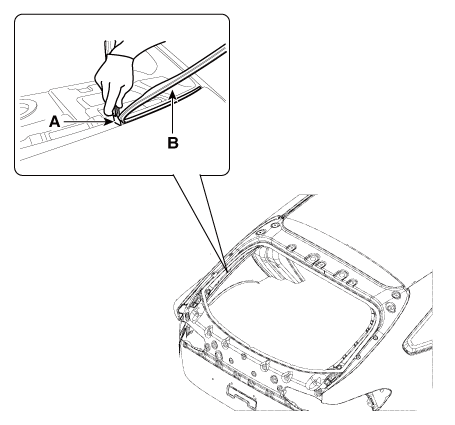 A
B