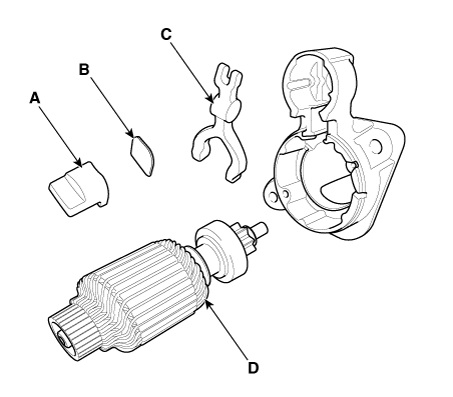 C
B
A
D