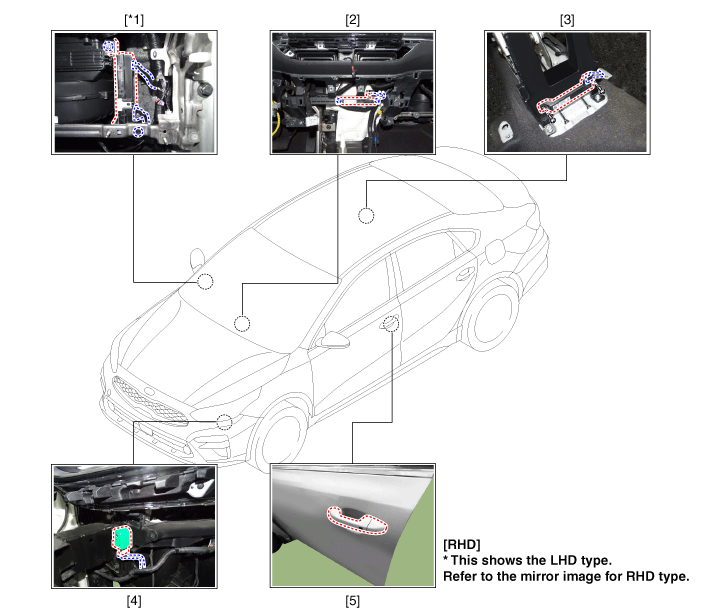 [*1]

[2]

[3]

[4]

[5]

[RHD]
* This shows the LHD type.
Refer to the mirror image for RHD type.