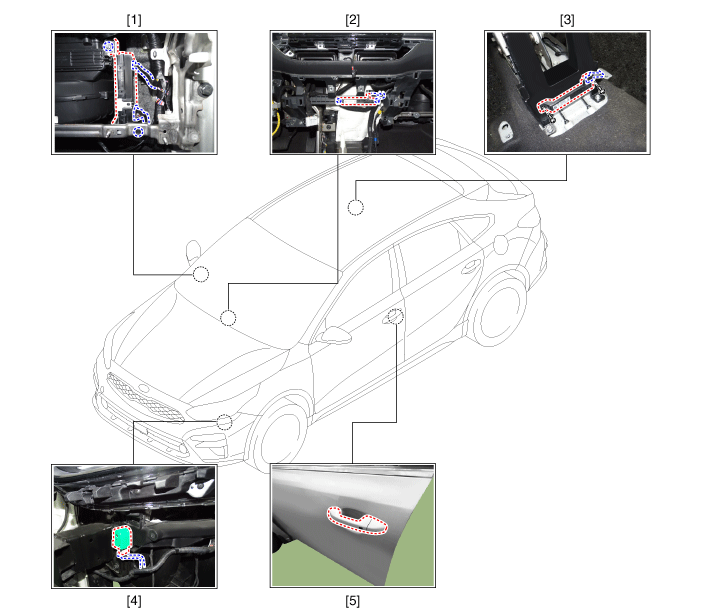 [1]

[2]

[3]

[4]

[5]