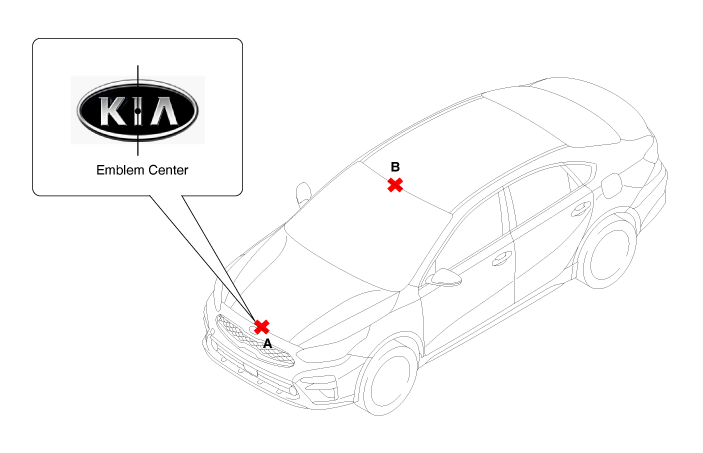 KIA

Emblem Center

B

A