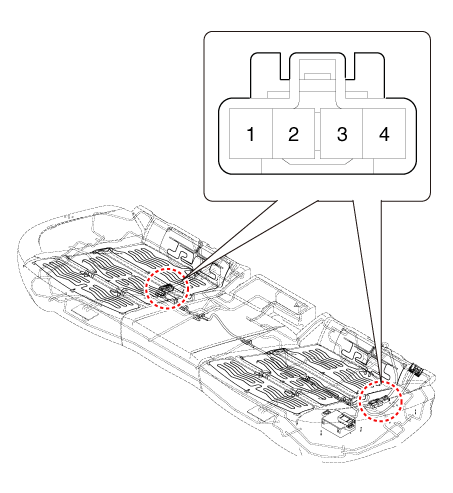 1 2 3 4