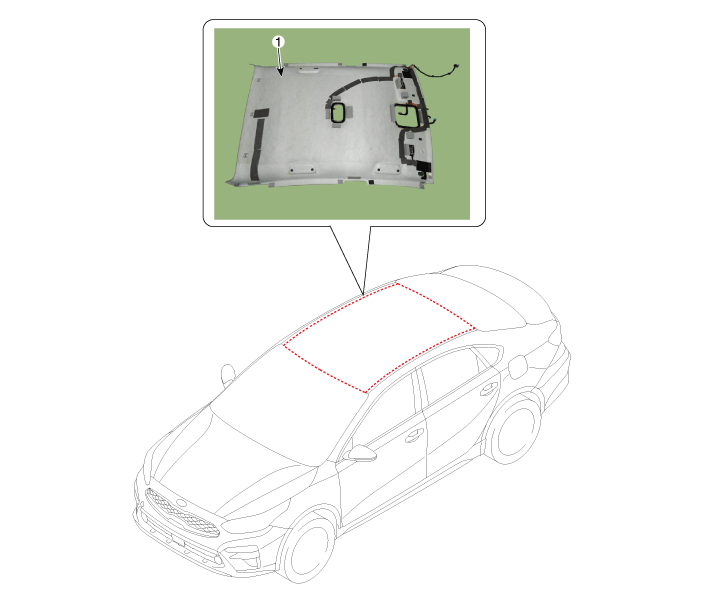 1