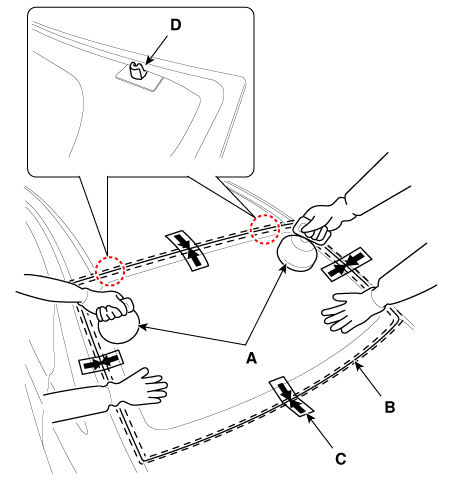 D
A
B
C