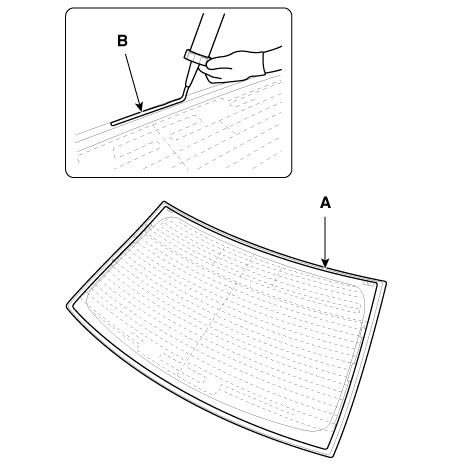 B

A