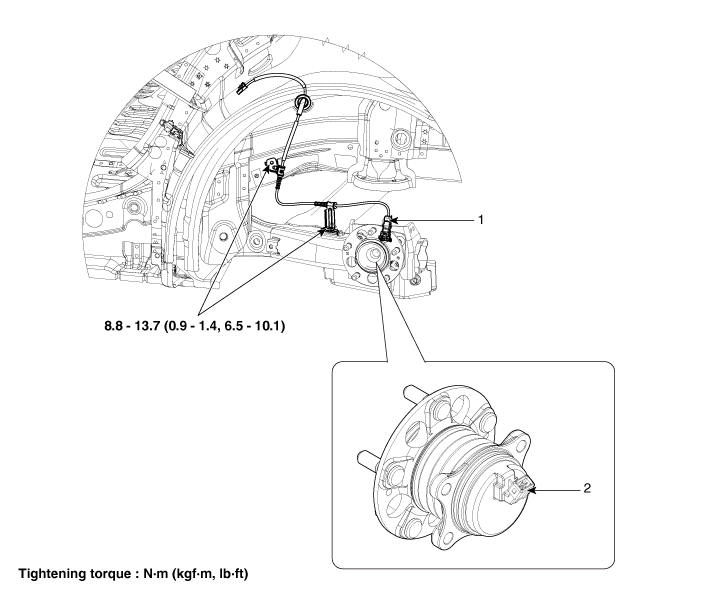 1

8.8 - 13.7 (0.9 - 1.4, 6.5 - 10.1)

2

Tightening torque : N·m (kgf·m, lb·ft)