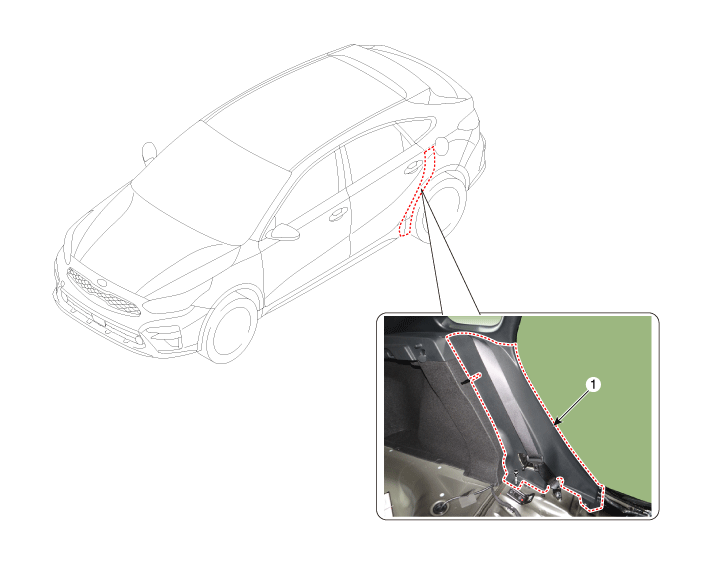 1