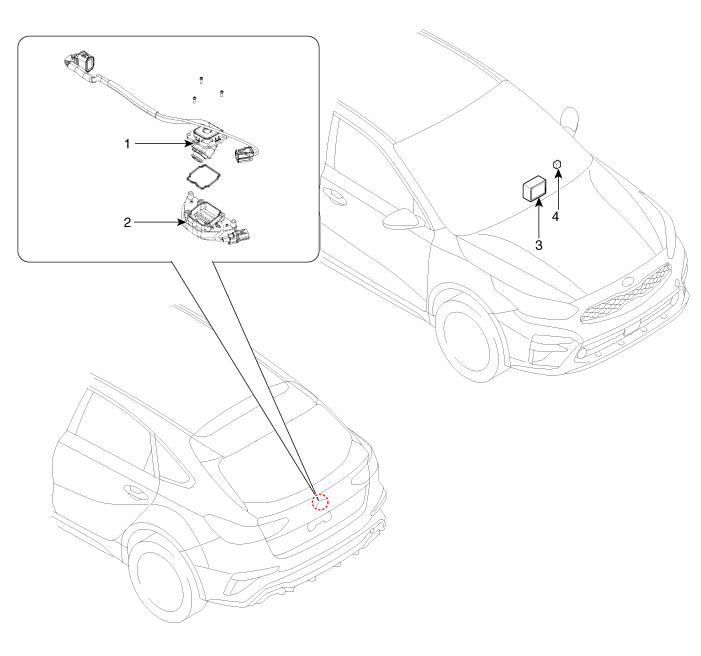 1
2
3
4