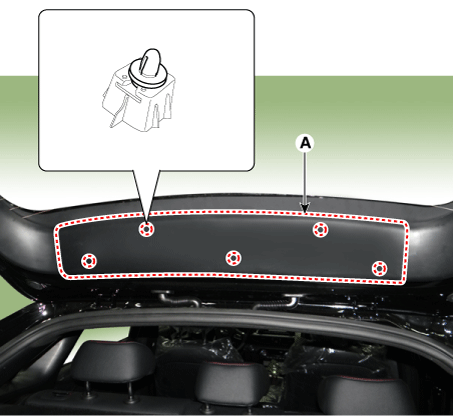 A