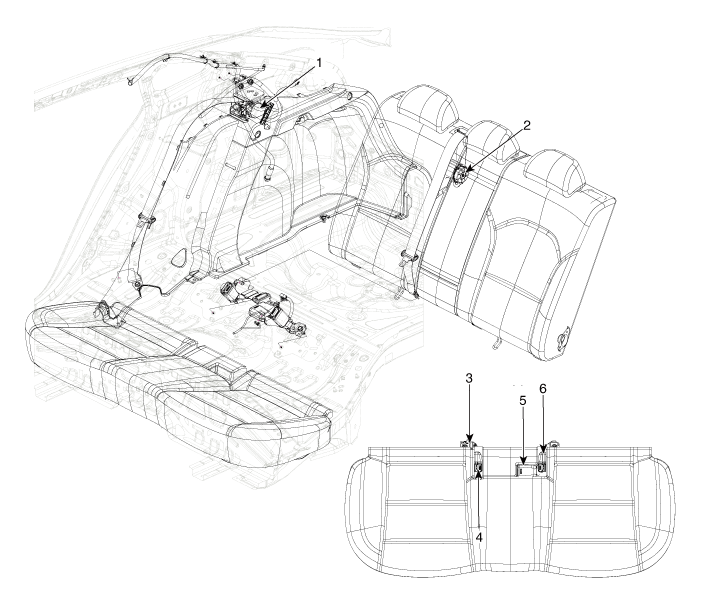 1
2
3
5
6
4