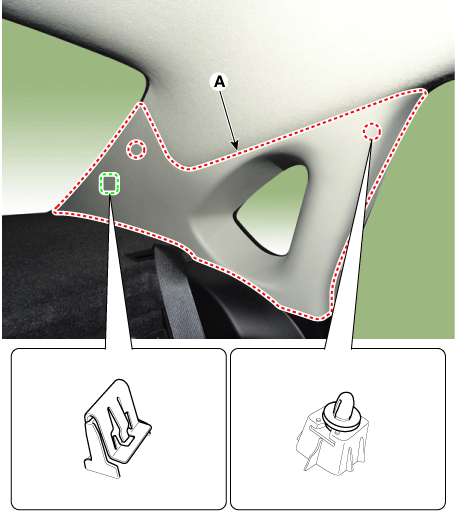 A