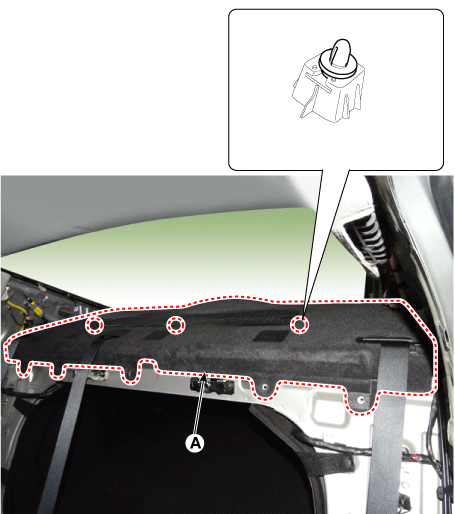 A