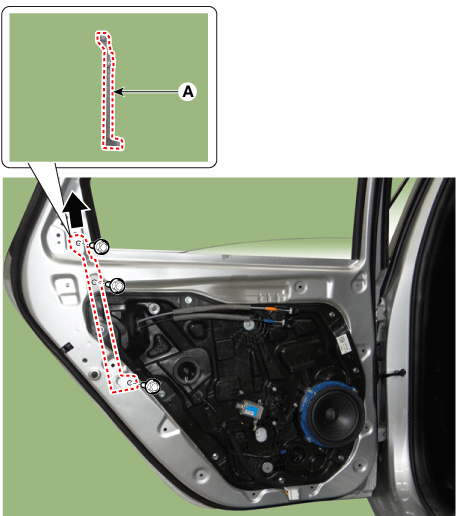 A