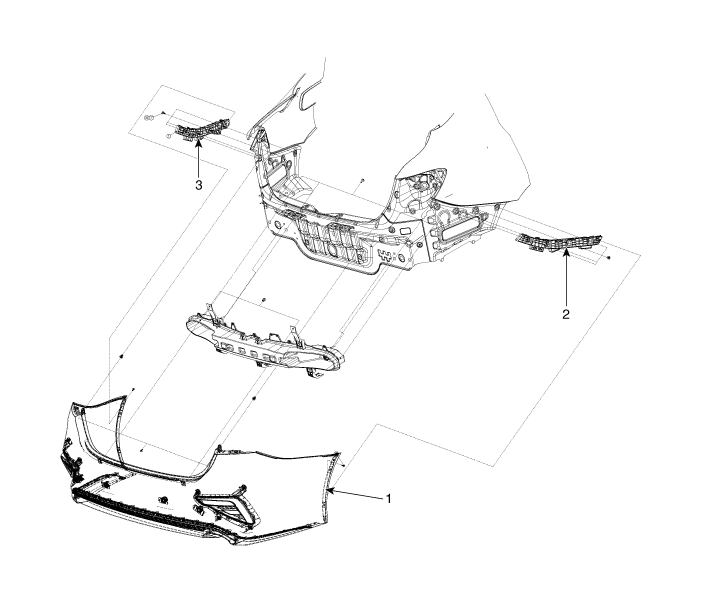 3

2

1