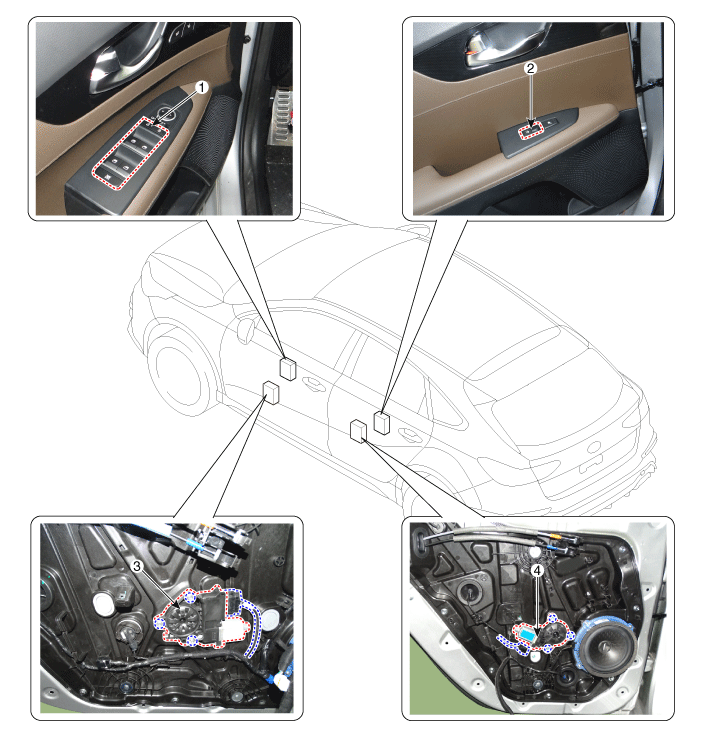 1
2
3
4