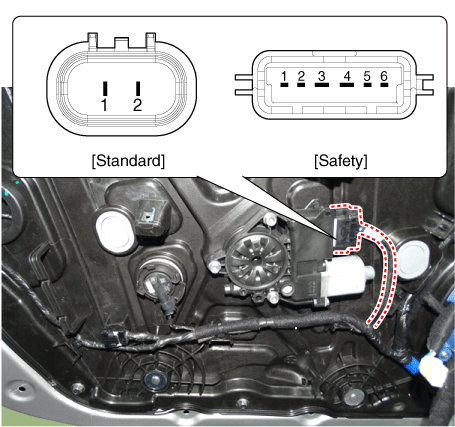 1 2

[Standard]

1 2 3 4 5 6

[Safety]