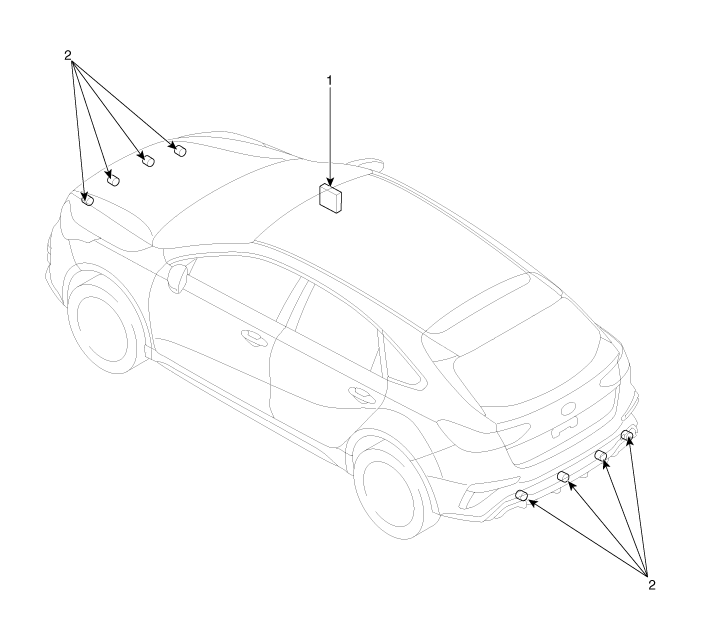 2
1
2