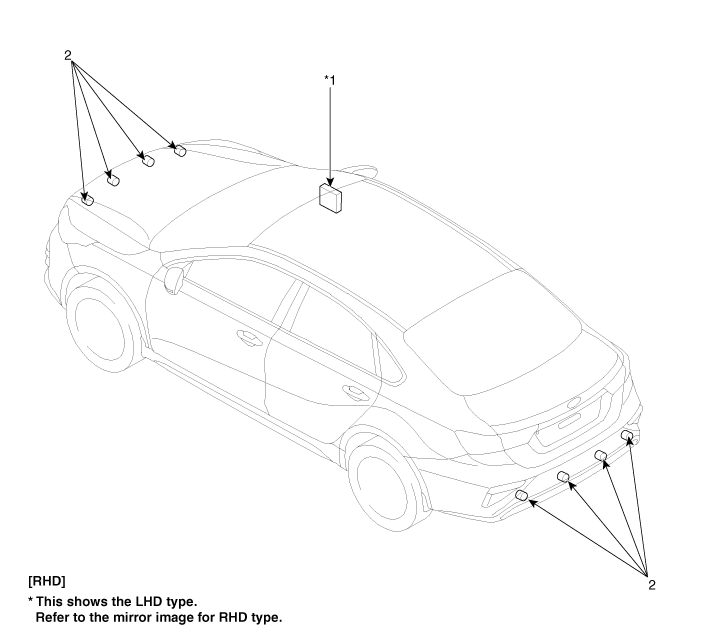 2

*1

2

[RHD]

* This shows the LHD type.
Refer to the mirror image for RHD type.