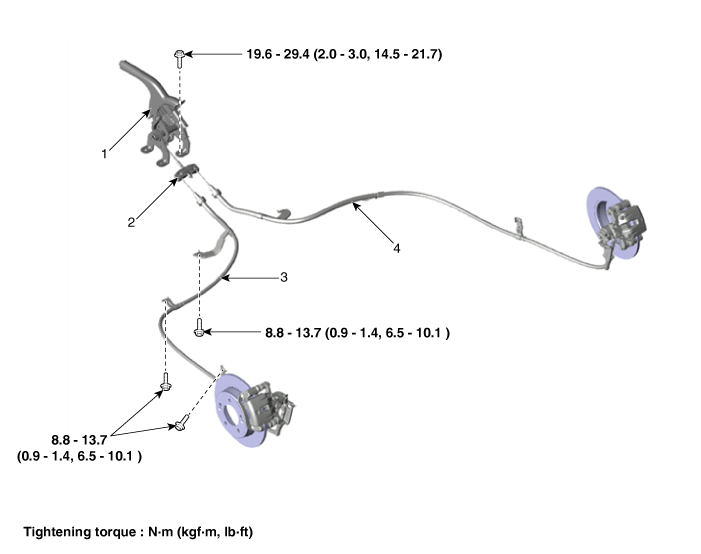 19.6 - 29.4 (2.0 - 3.0, 14.5 - 21.7)

1

2

4

3

8.8 - 13.7 (0.9 - 1.4, 6.5 - 10.1 )

8.8 - 13.7
(0.9 - 1.4, 6.5 - 10.1 )

Tightening torque : N·m (kgf·m, lb·ft)